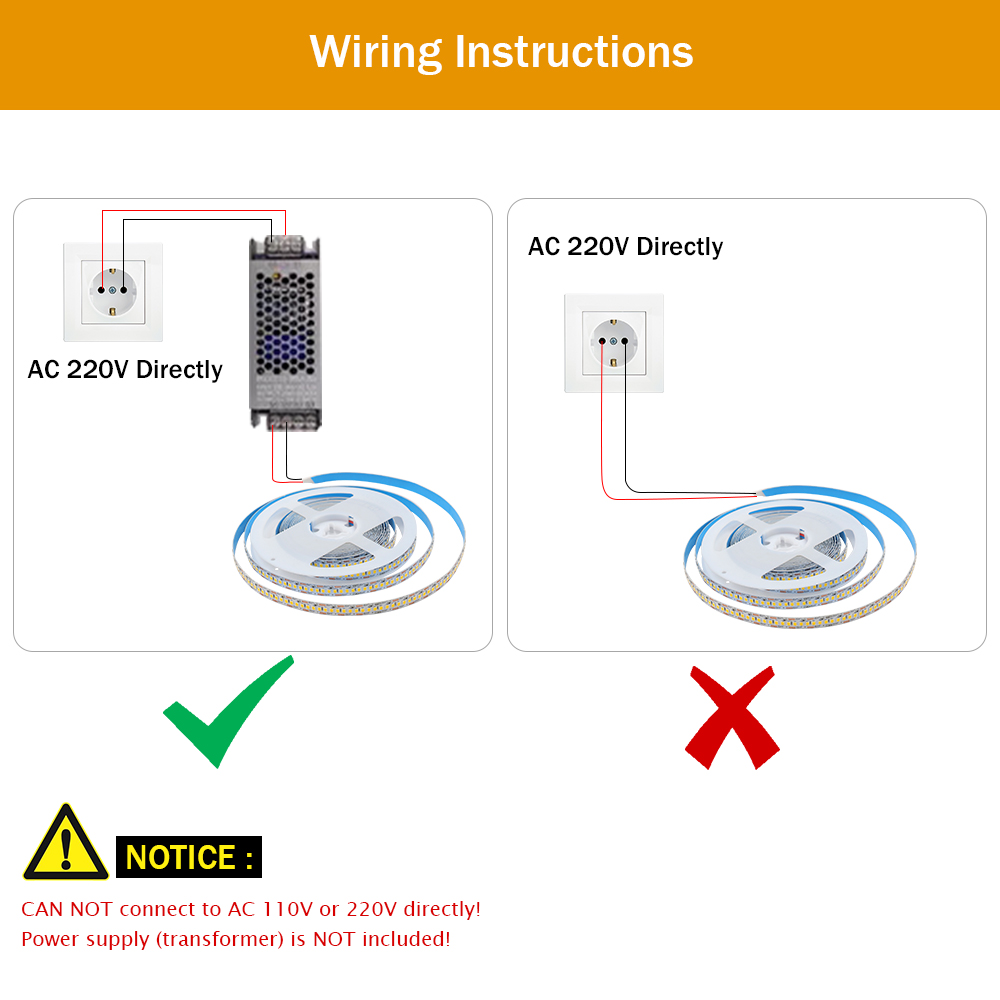 Wiring Instructions

AC 220V Directly

AC 220V Directly

NOTICE :

CAN NOT connect to AC 110V or 220V directly!
Power supply (transformer) is NOT included!