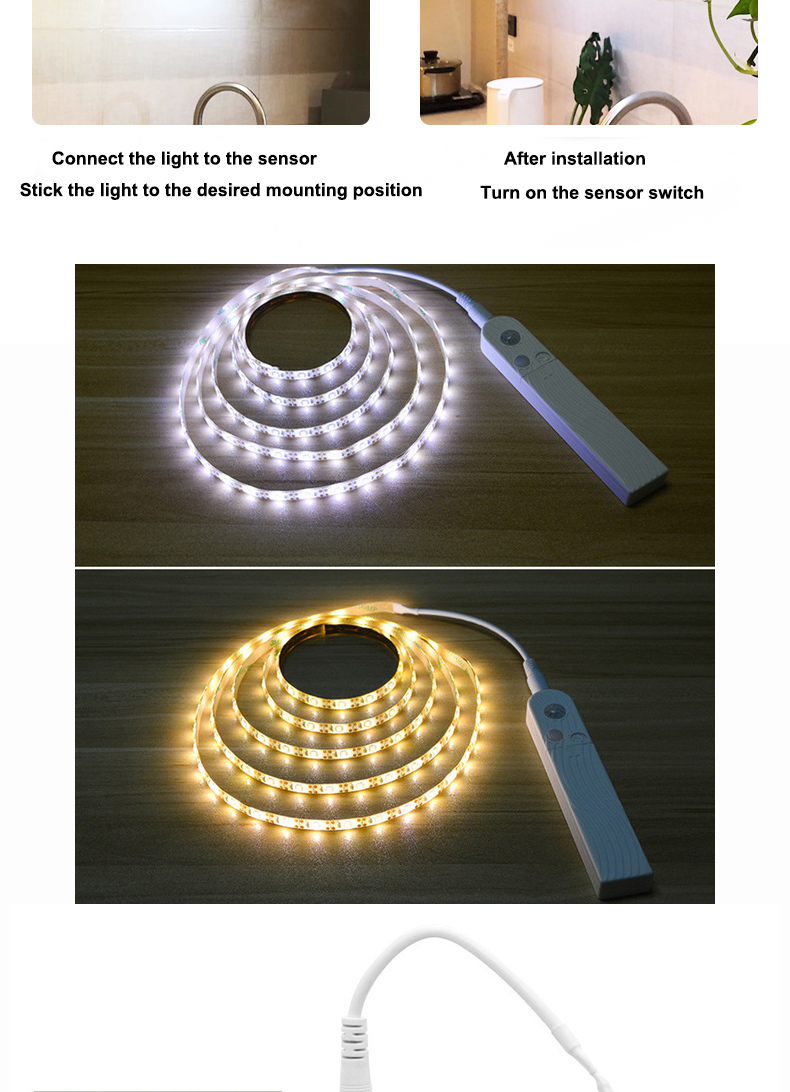 Connect the light to the sensor
Stick the light to the desired mounting position

After installation
Turn on the sensor switch